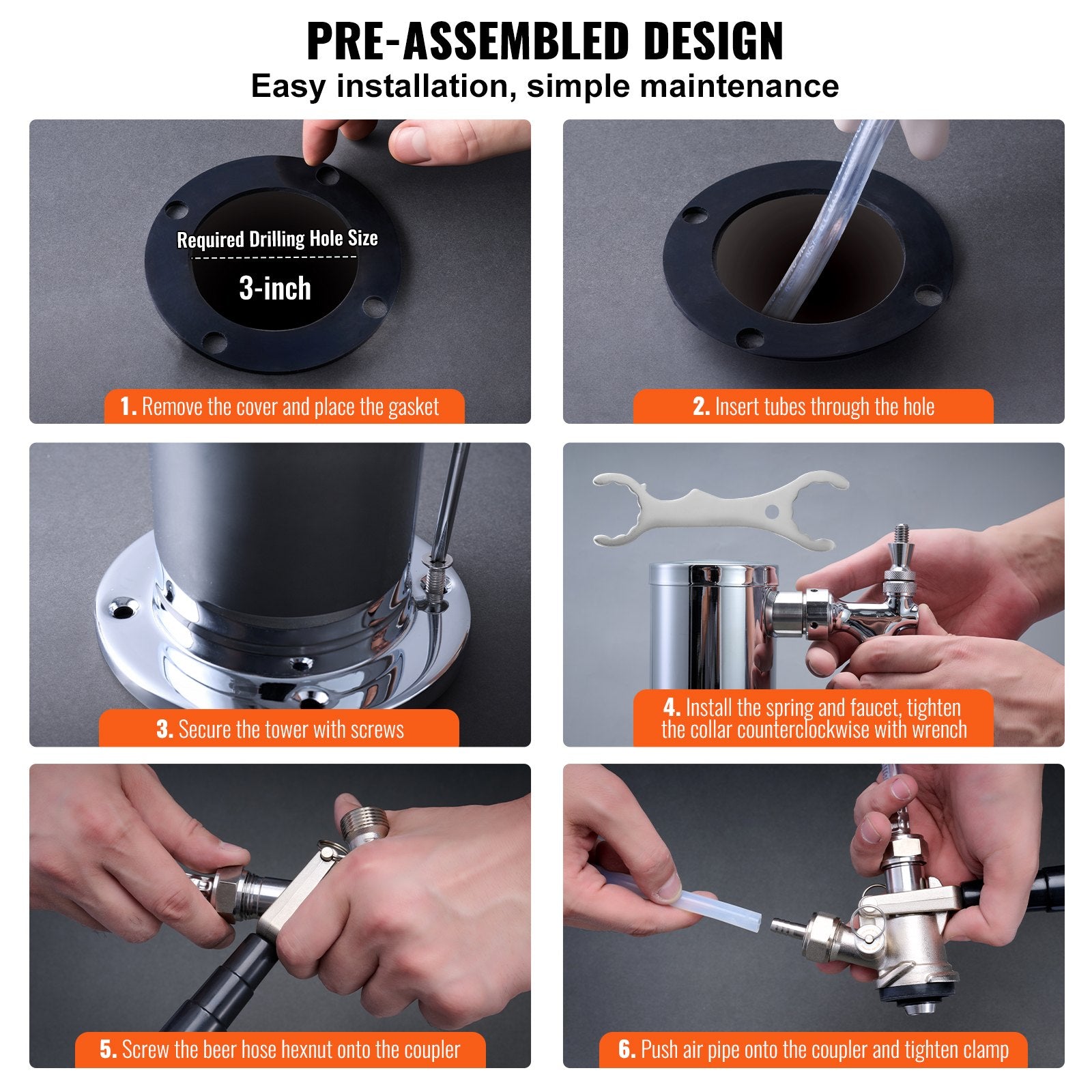 PRE-ASSEMBLED DESIGN
Easy installation, simple maintenance

Required Drilling Hole Size
3-inch

1. Remove the cover and place the gasket

2. Insert tubes through the hole

3. Secure the tower with screws

4. Install the spring and faucet, tighten the collar counterclockwise with wrench

5. Screw the beer hose hexnut onto the coupler

6. Push air pipe onto the coupler and tighten clamp